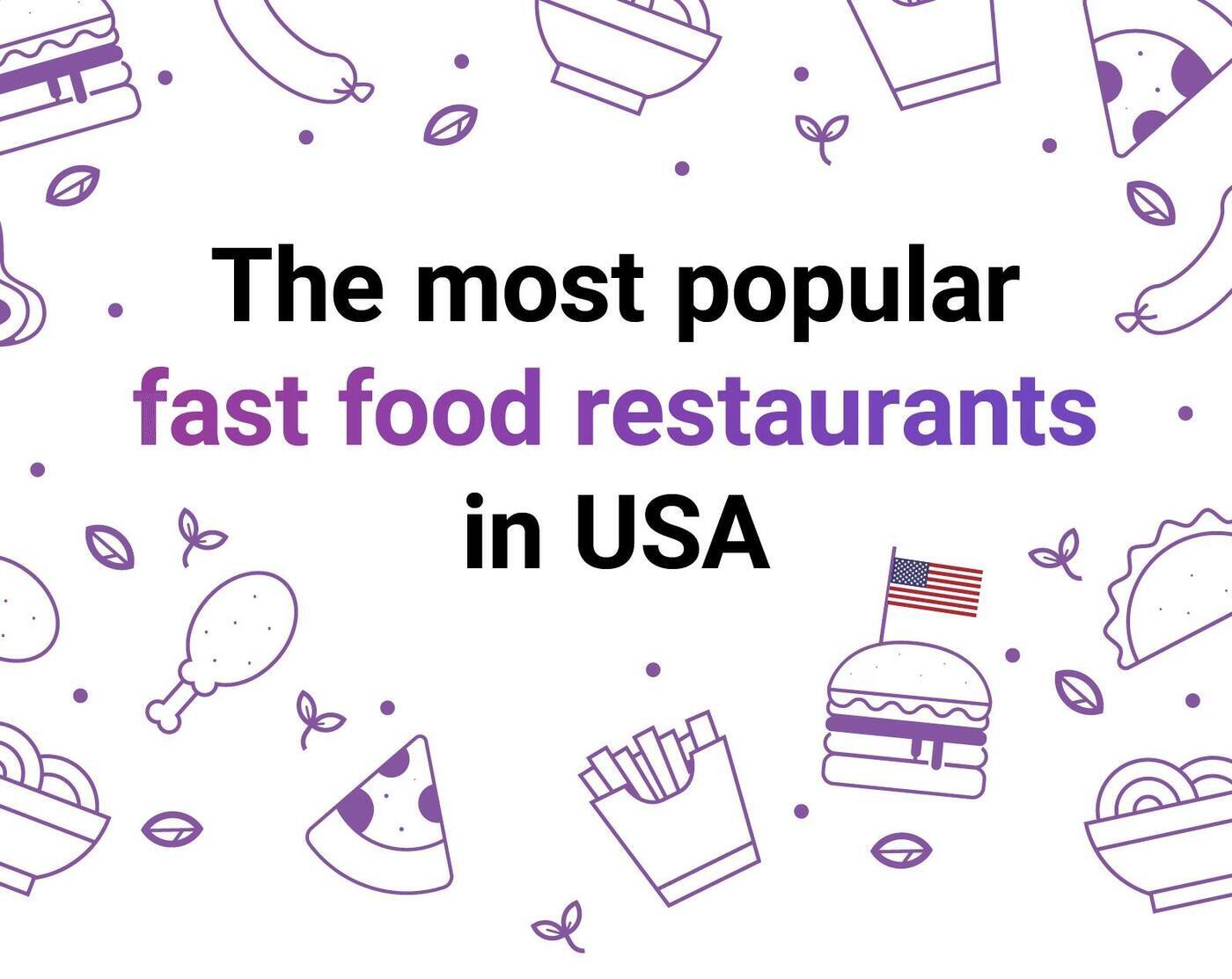 The most popular fast food restaurants in USA